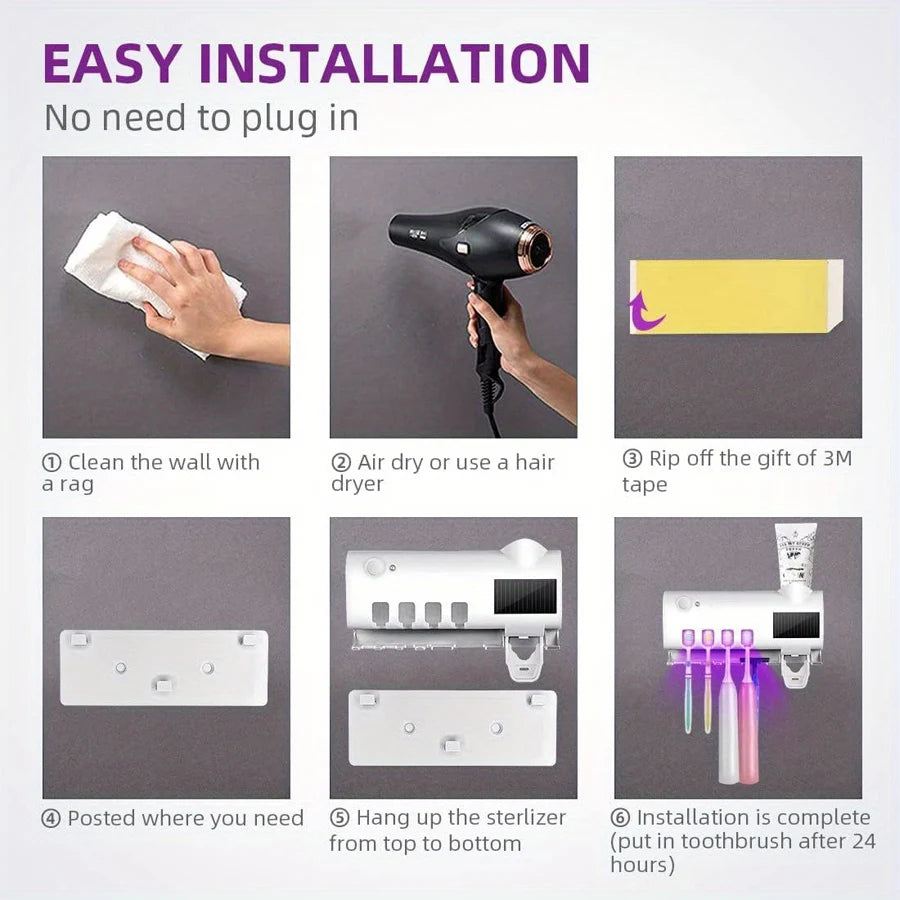 EASY INSTALLATION
No need to plug in

① Clean the wall with a rag

② Air dry or use a hair dryer

③ Rip off the gift of 3M tape

④ Posted where you need

⑤ Hang up the sterlizer from top to bottom

⑥ Installation is complete (put in toothbrush after 24 hours)